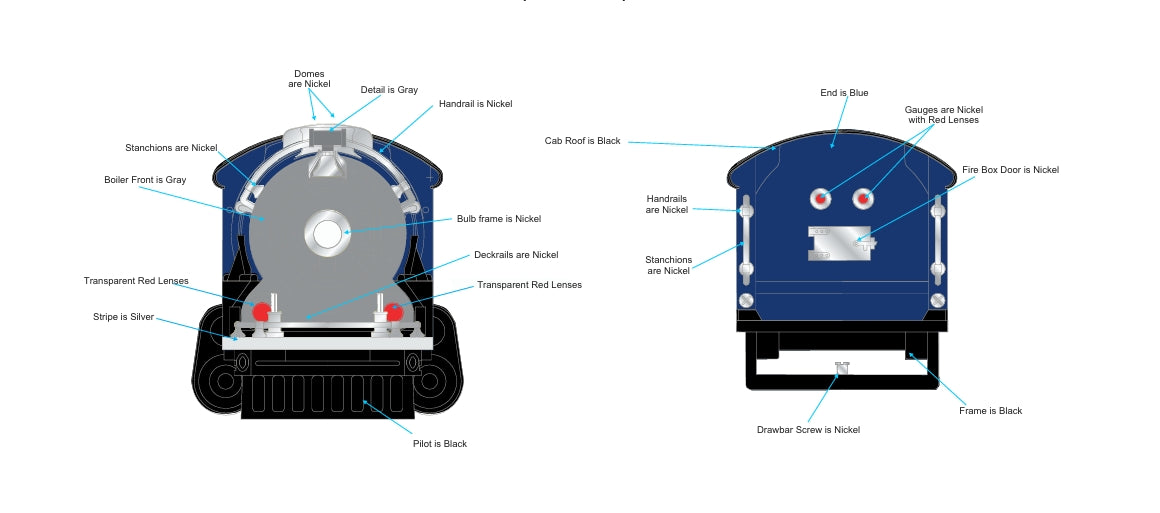 Domes are Nickel
Detail is Gray
Handrail is Nickel
Stanchions are Nickel
Boiler Front is Gray
Bulb frame is Nickel
Deckrails are Nickel
Transparent Red Lenses
Transparent Red Lenses
Stripe is Silver
Pilot is Black

End is Blue
Gauges are Nickel with Red Lenses
Cab Roof is Black
Fire Box Door is Nickel
Handrails are Nickel
Stanchions are Nickel
Frame is Black
Drawbar Screw is Nickel